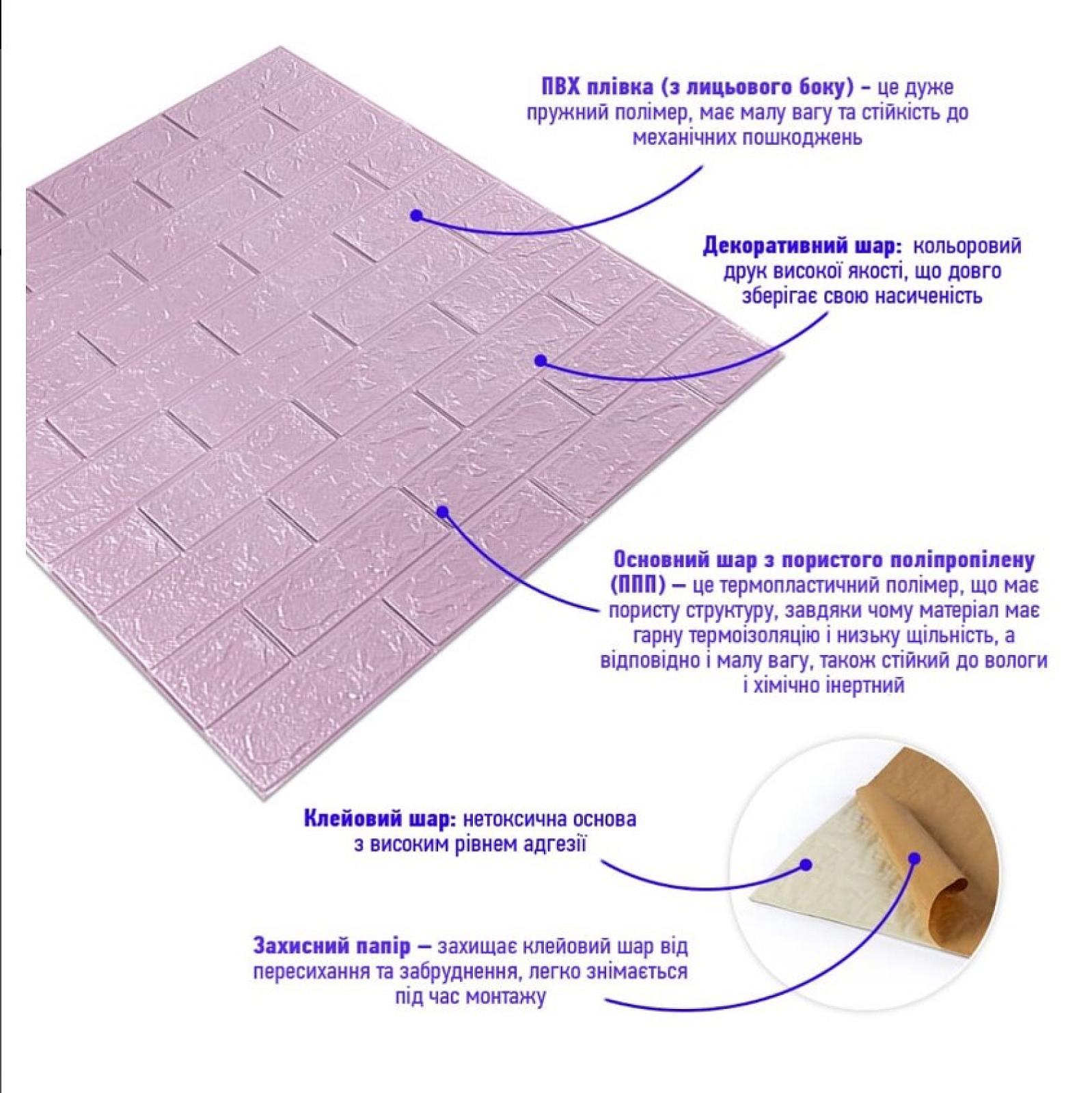 ПВХ плівка (з лицьового боку) – це дуже пружний полімер, має малу вагу та стійкість до механічних пошкоджень

Декоративний шар: кольоровий друк високої якості, що довго зберігає свою насиченість

Основний шар з пористого поліпропілену (ППП) — це термопластичний полімер, що має пористу структуру, завдяки чому матеріал має гарну термоізоляцію і низьку щільність, а відповідно і малу вагу, також стійкий до вологи і хімічно інертний

Клейовий шар: нетоксична основа з високим рівнем адгезії

Захисний папір — захищає клейовий шар від пересихання та забруднення, легко знімається під час монтажу